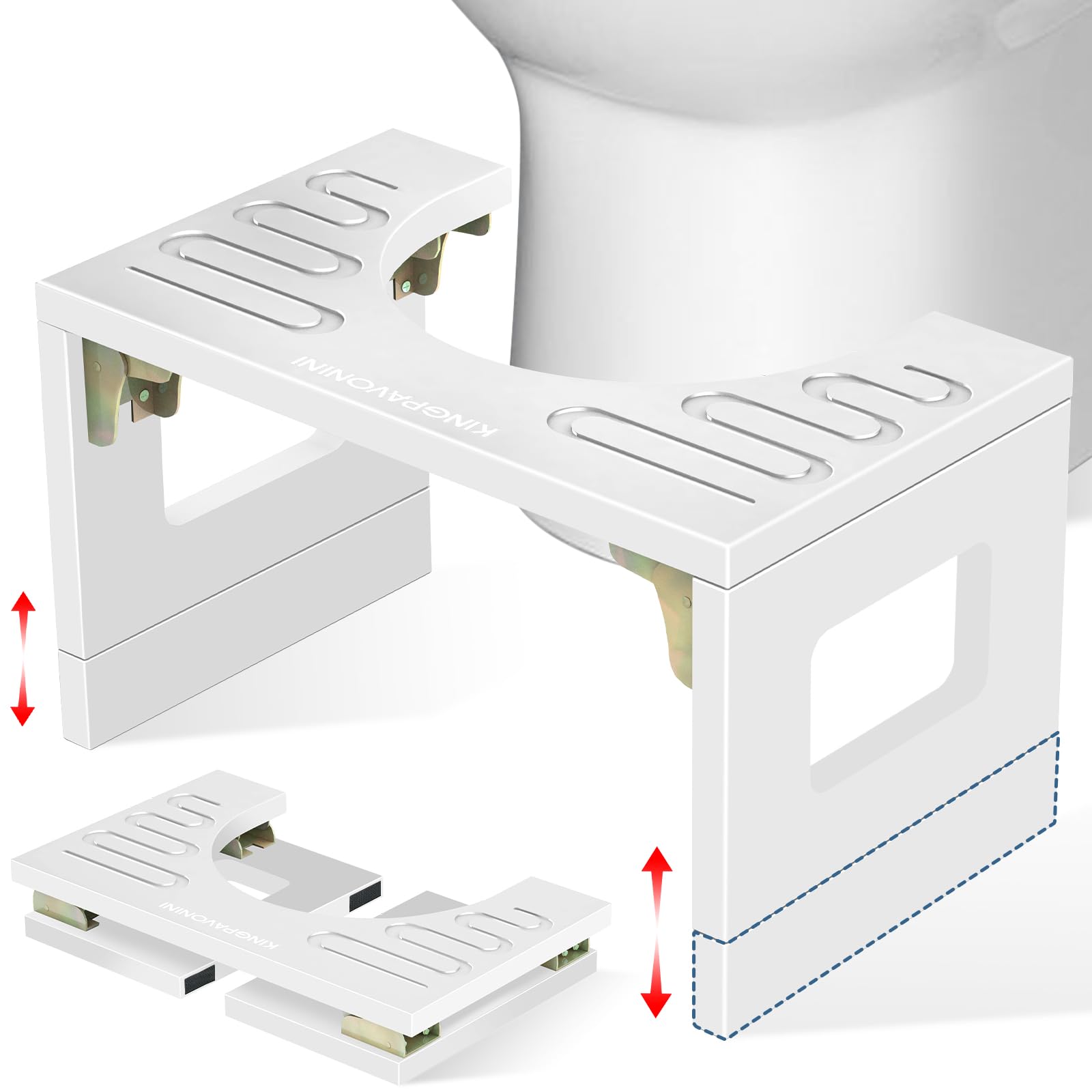 KINGPAVONINI

KINGPAVONINI