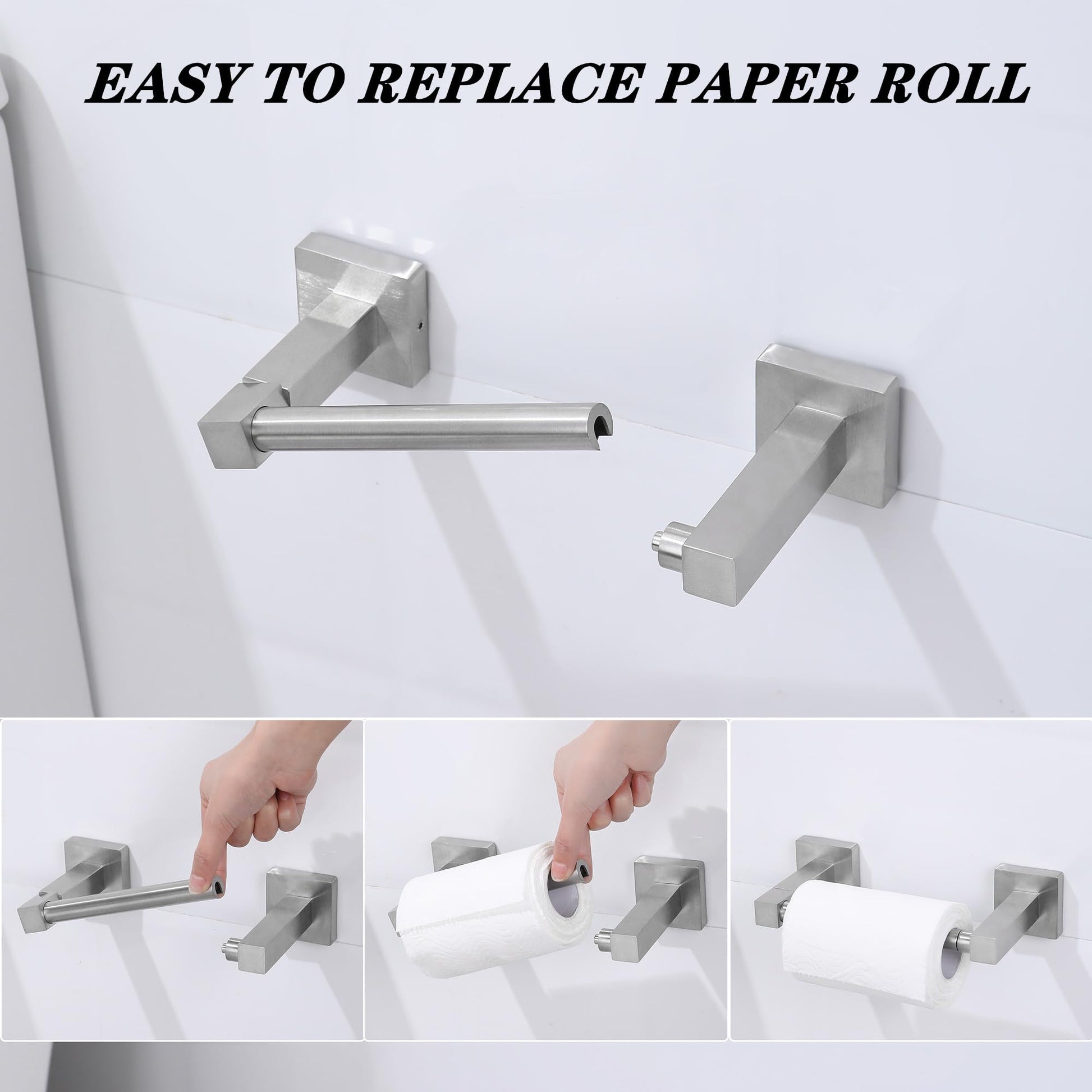 EASY TO REPLACE PAPER ROLL