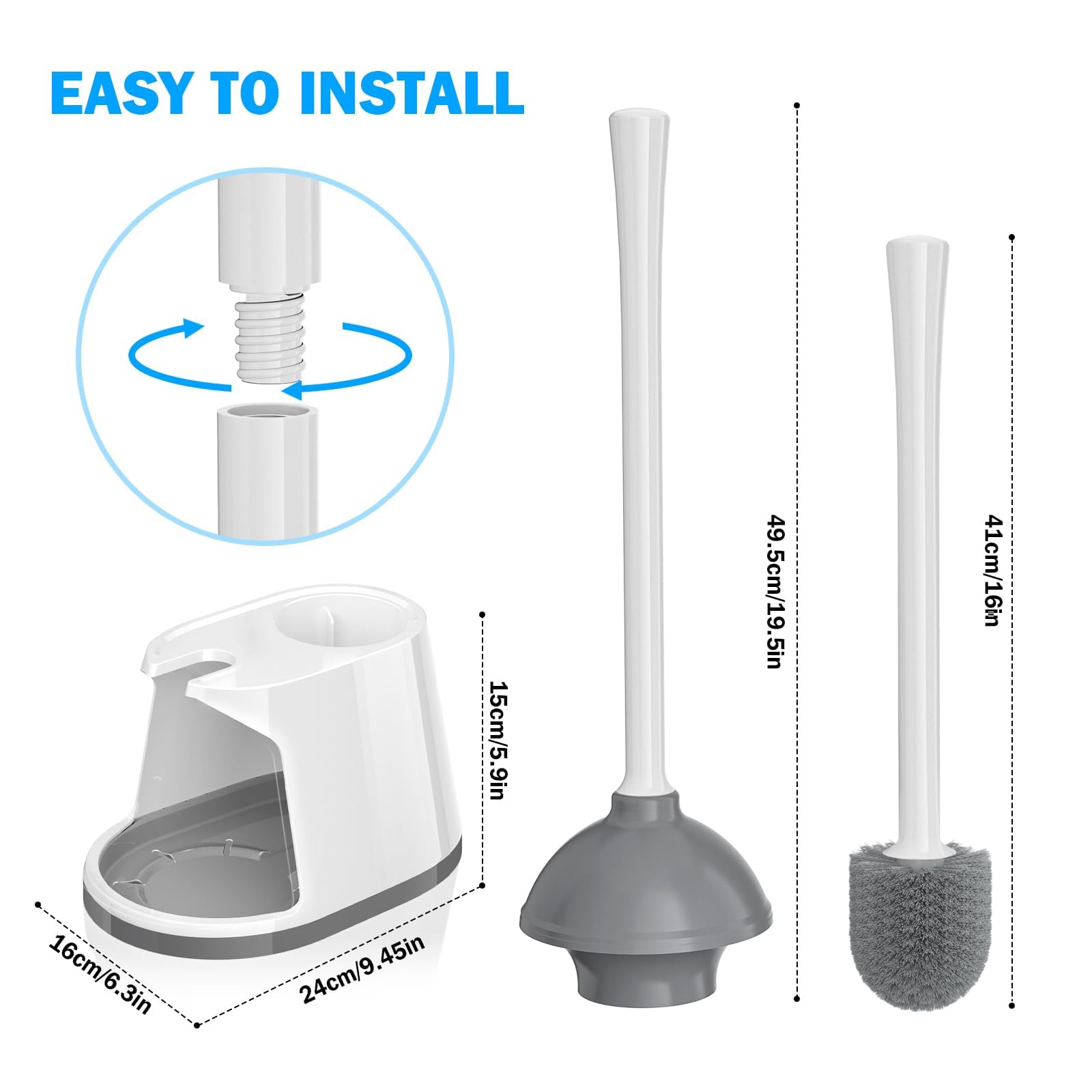 EASY TO INSTALL

15cm/5.9in

16cm/6.3in

24cm/9.45in

49.5cm/19.5in

41cm/16in