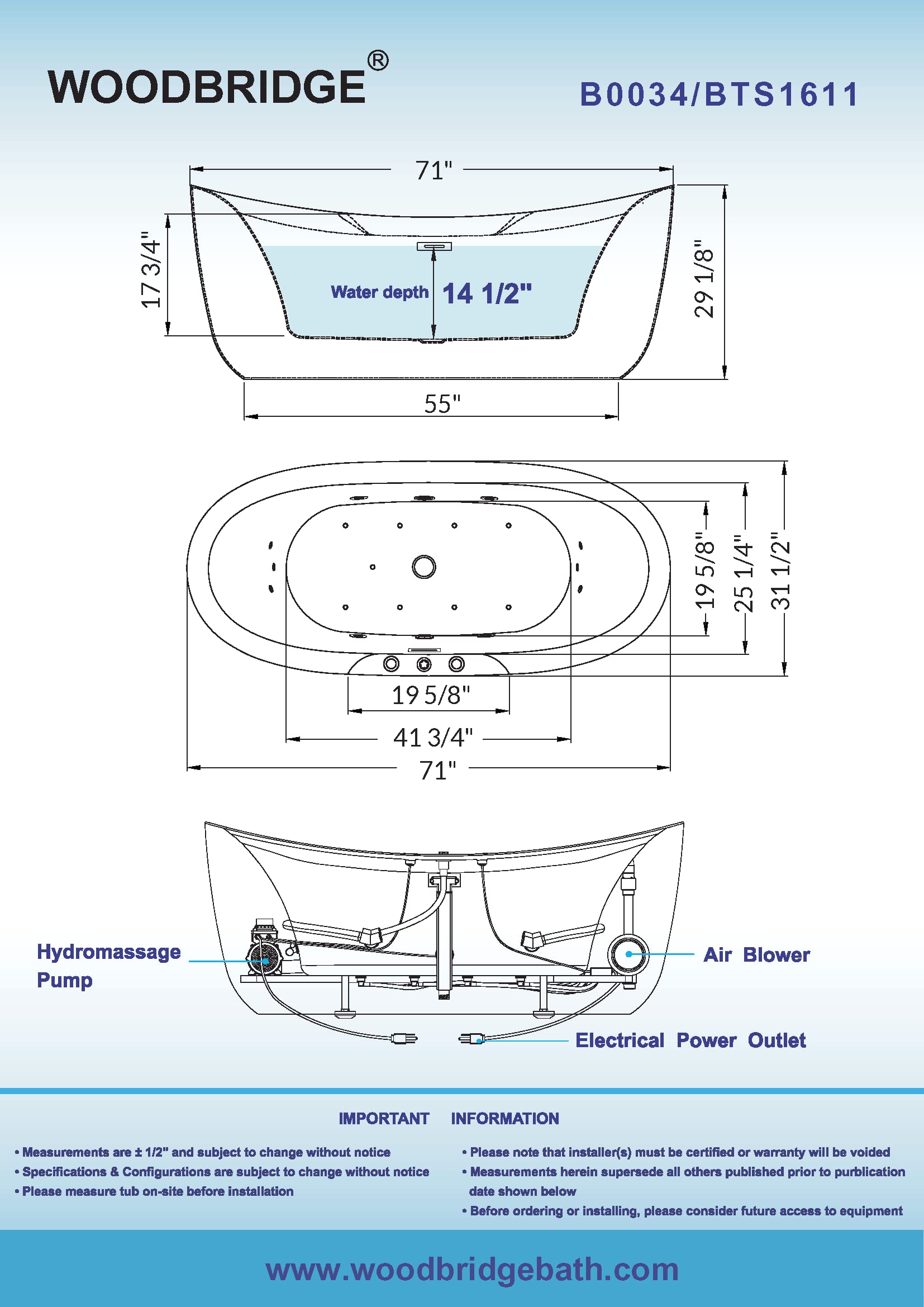 WOODBRIDGE®

B0034/BTS1611

71"

17 3/4"

Water depth 14 1/2"

29 1/8"

55"

19 5/8"

25 1/4"

31 1/2"

19 5/8"

41 3/4"

71"

Hydromassage Pump

Air Blower

Electrical Power Outlet

IMPORTANT INFORMATION

• Measurements are ± 1/2" and subject to change without notice
• Specifications & Configurations are subject to change without notice
• Please measure tub on-site before installation

• Please note that installer(s) must be certified or warranty will be voided
• Measurements herein supersede all others published prior to purblication date shown below
• Before ordering or installing, please consider future access to equipment

www.woodbridgebath.com