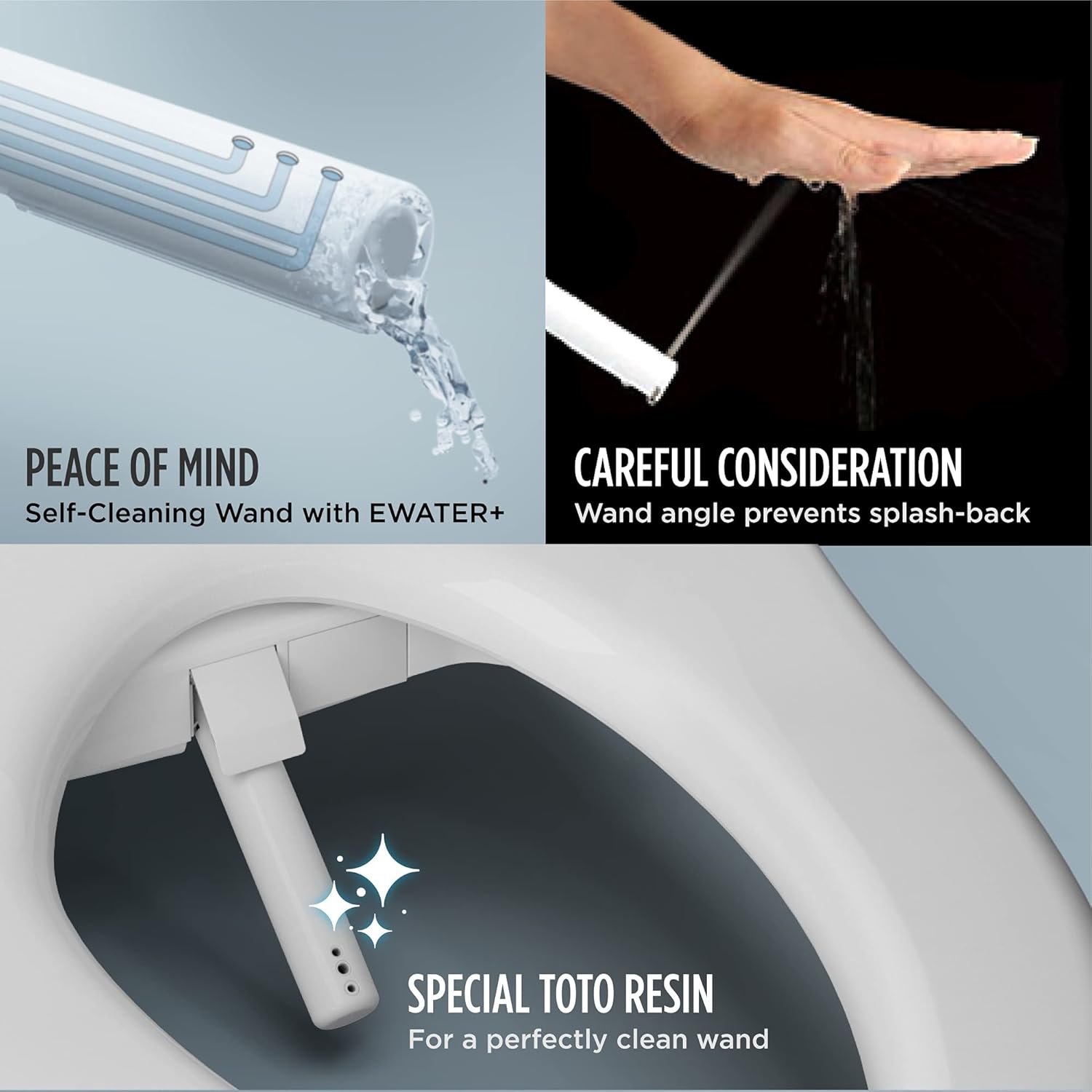 PEACE OF MIND
Self-Cleaning Wand with EWATER+

CAREFUL CONSIDERATION
Wand angle prevents splash-back

SPECIAL TOTO RESIN
For a perfectly clean wand