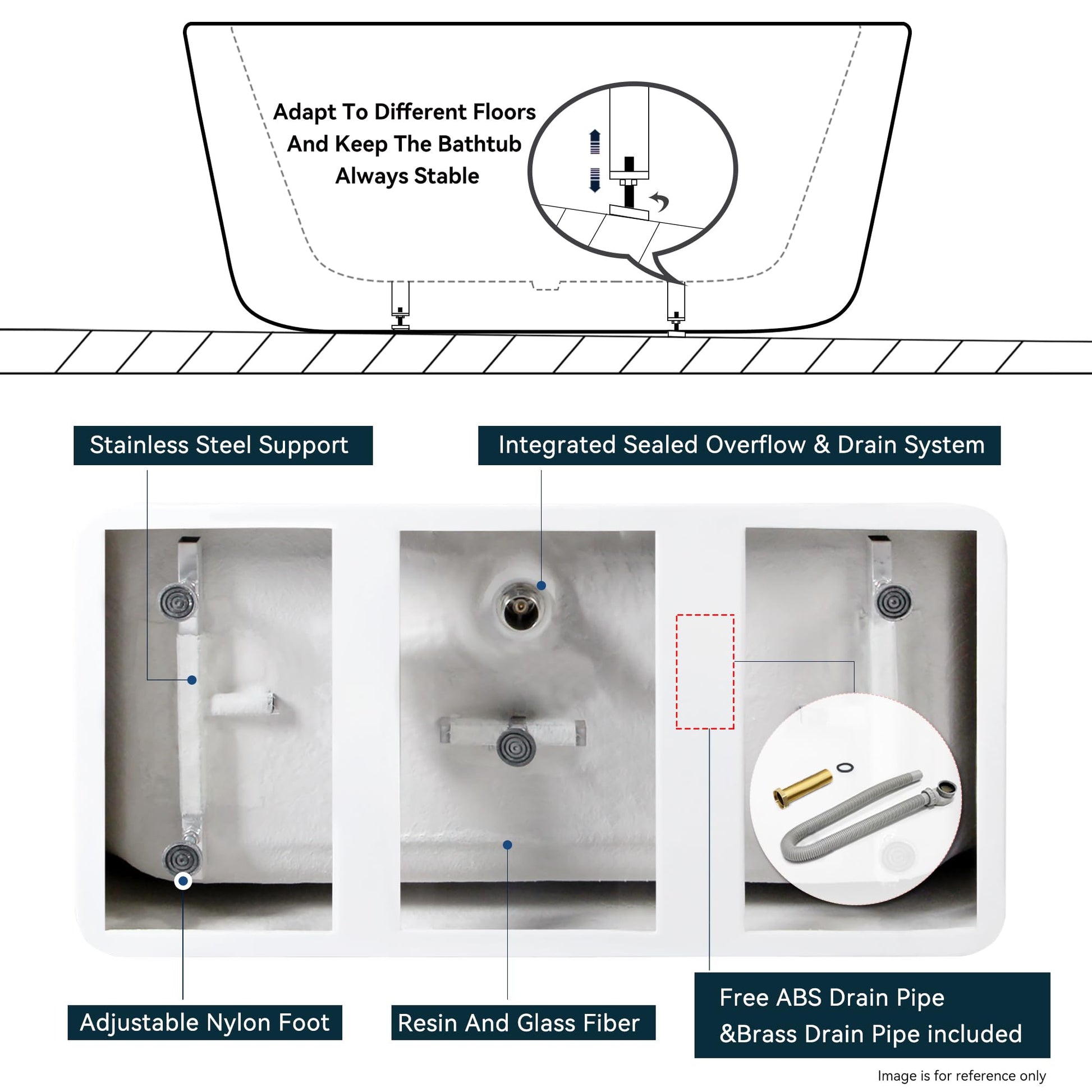 Adapt To Different Floors And Keep The Bathtub Always Stable

Stainless Steel Support

Integrated Sealed Overflow & Drain System

Adjustable Nylon Foot

Resin And Glass Fiber

Free ABS Drain Pipe &Brass Drain Pipe included

Image is for reference only