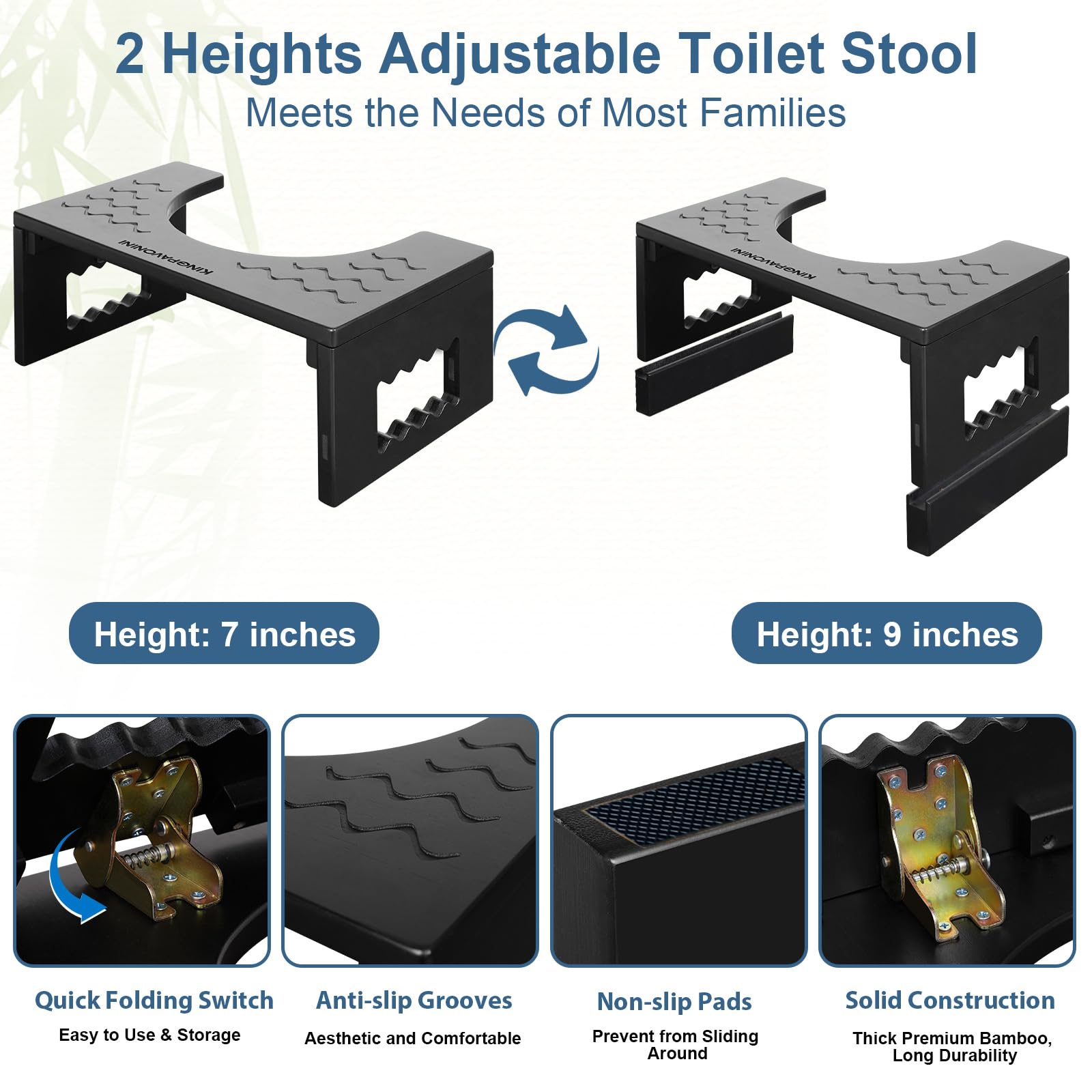 2 Heights Adjustable Toilet Stool
Meets the Needs of Most Families

KINGPAVONINI

KINGPAVONINI

Height: 7 inches

Height: 9 inches

Quick Folding Switch
Easy to Use & Storage

Anti-slip Grooves
Aesthetic and Comfortable

Non-slip Pads
Prevent from Sliding Around

Solid Construction
Thick Premium Bamboo, Long Durability