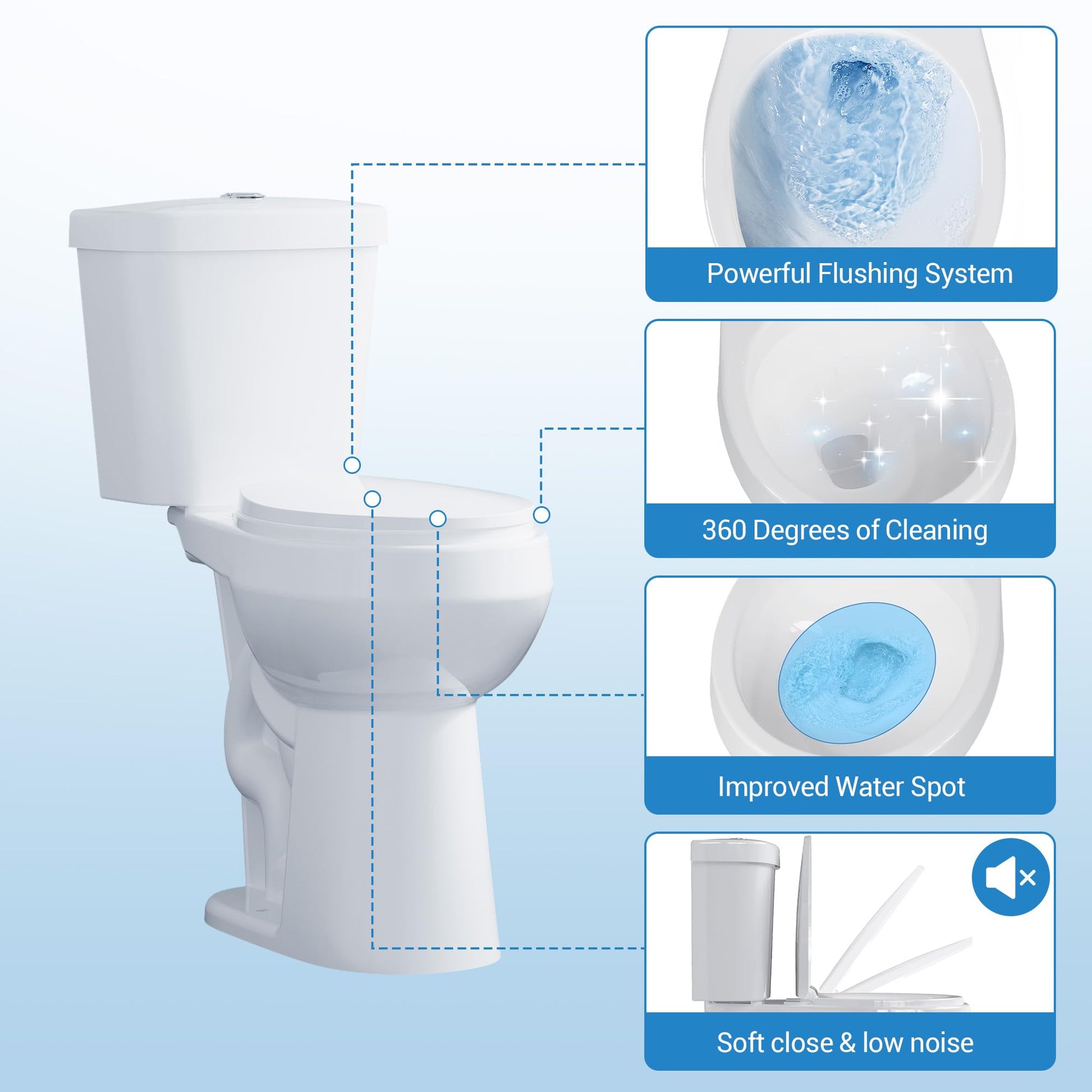 Powerful Flushing System

360 Degrees of Cleaning

Improved Water Spot

Soft close & low noise