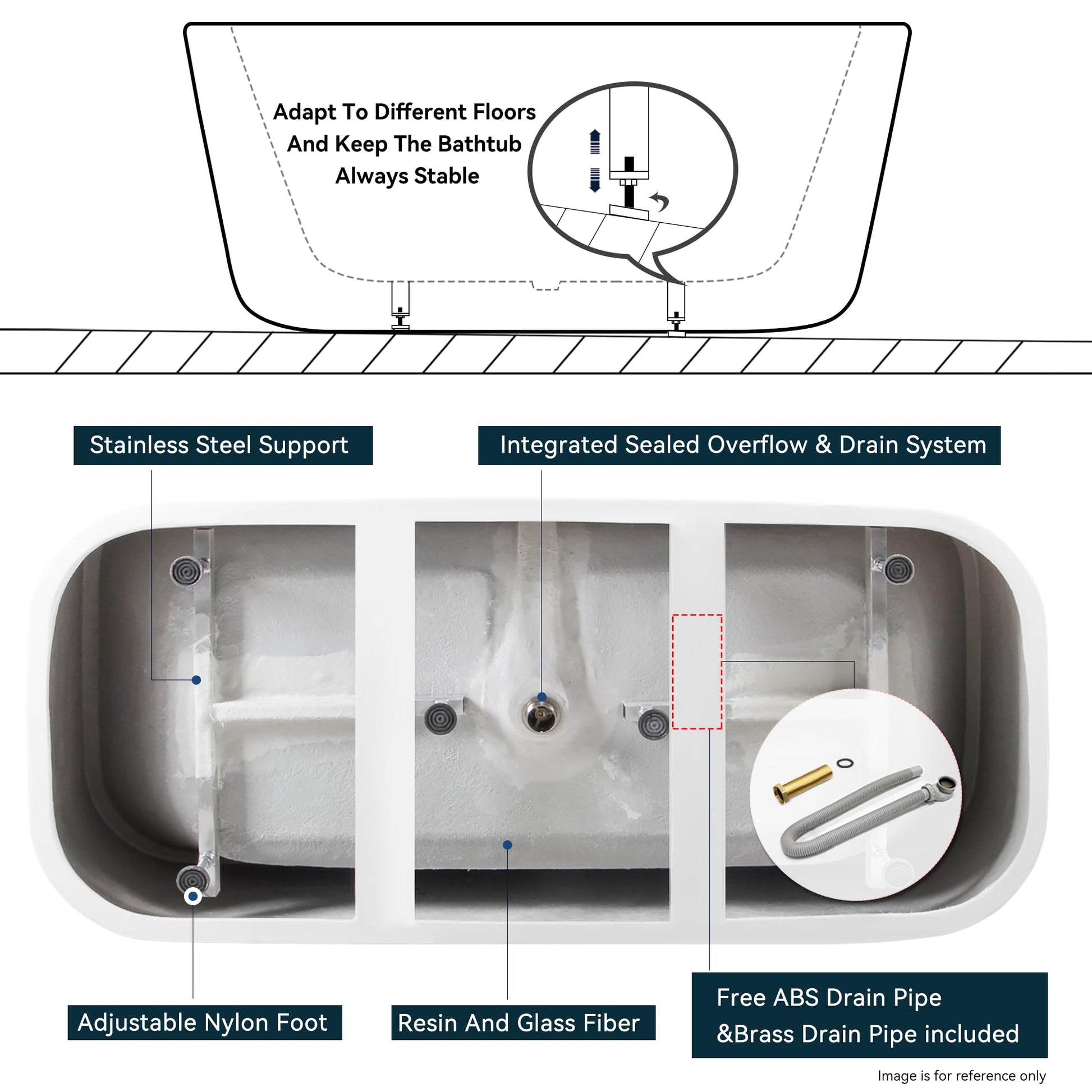 Adapt To Different Floors And Keep The Bathtub Always Stable

Stainless Steel Support

Integrated Sealed Overflow & Drain System

Adjustable Nylon Foot

Resin And Glass Fiber

Free ABS Drain Pipe &Brass Drain Pipe included

Image is for reference only