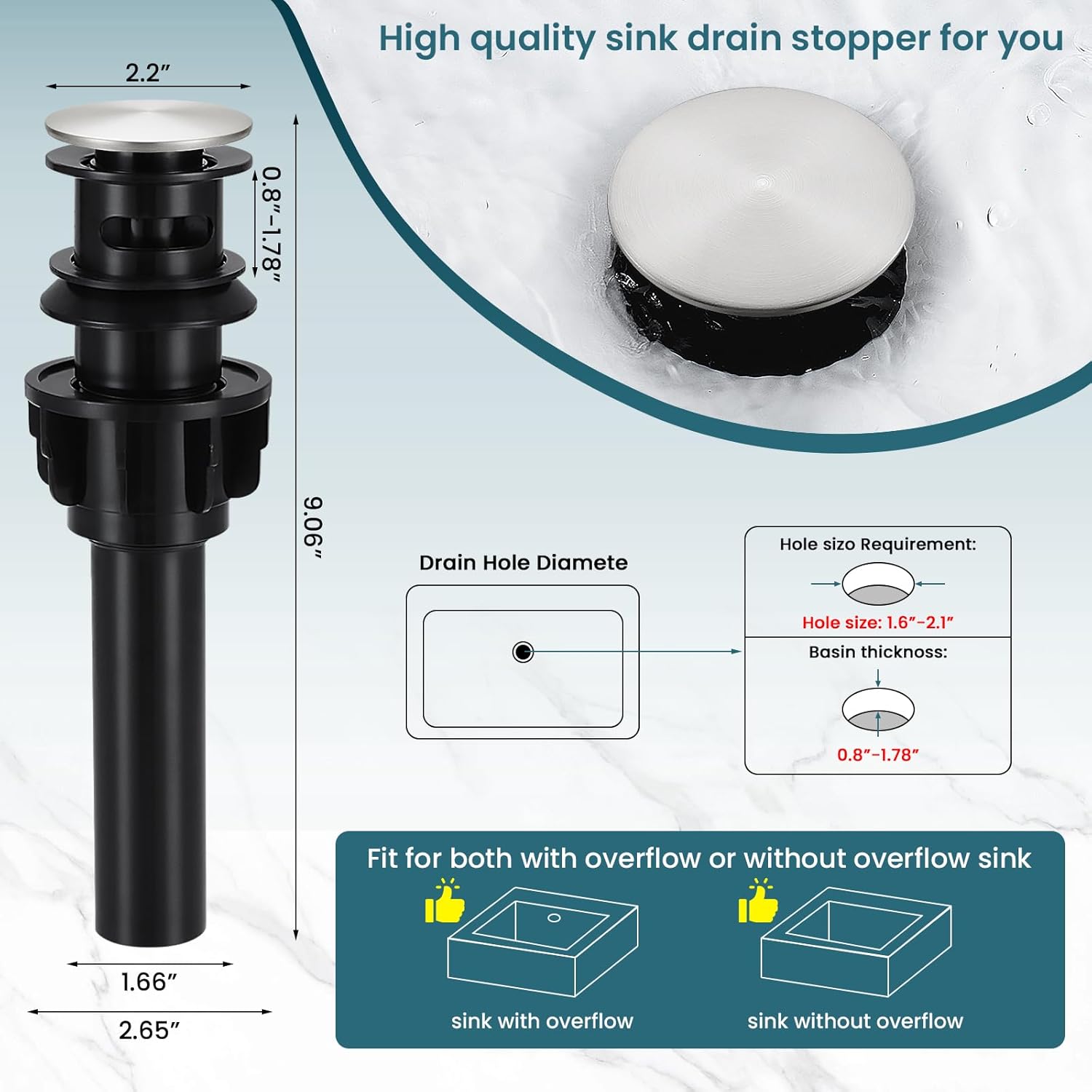 High quality sink drain stopper for you

2.2″

0.8″-1.78″

9.06″

1.66″

2.65″

Drain Hole Diamete

Hole sizo Requirement:

Hole size: 1.6″-2.1″

Basin thicknoss:

0.8″-1.78″

Fit for both with overflow or without overflow sink

sink with overflow

sink without overflow