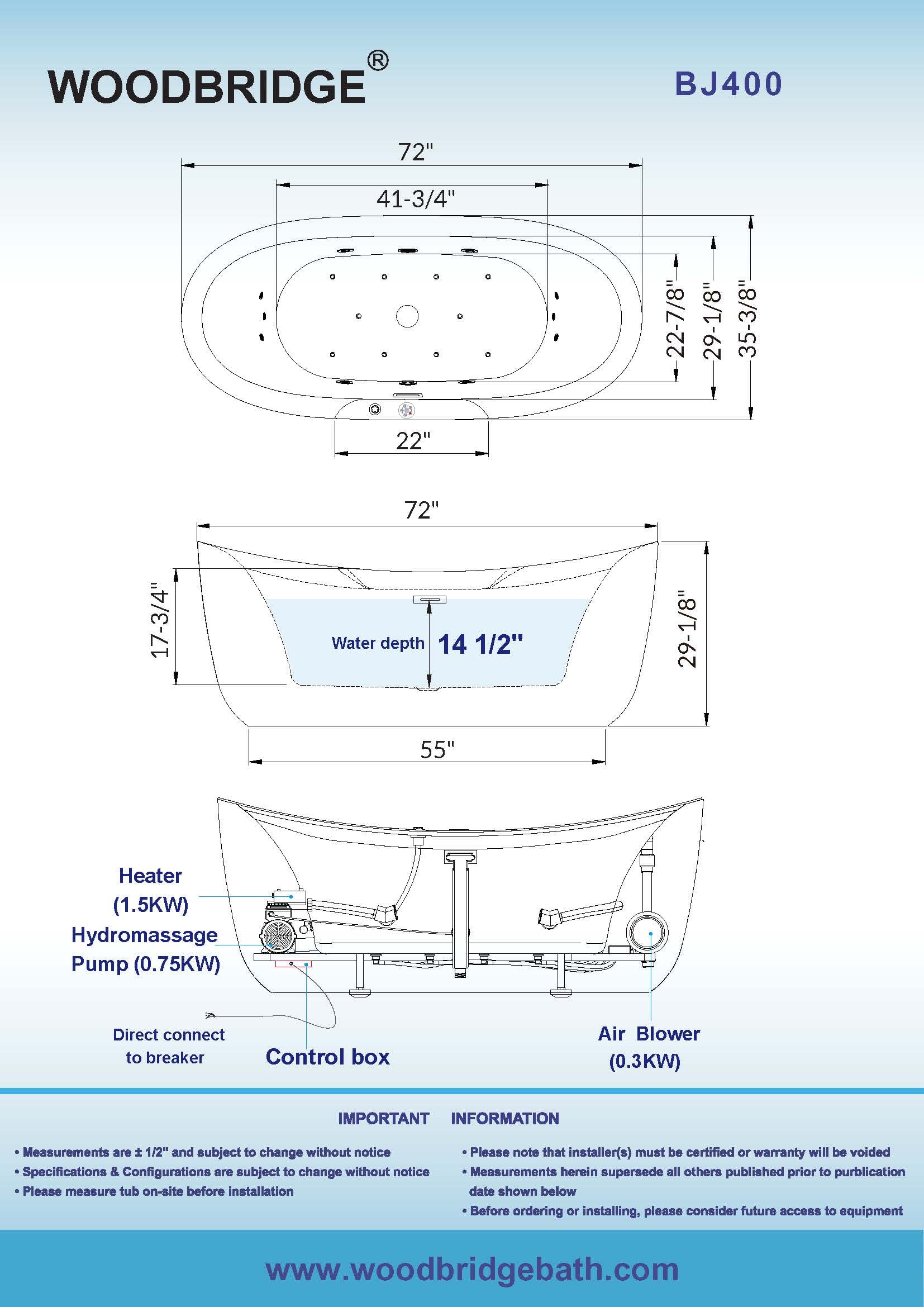 WOODBRIDGE®

BJ400

72"

41-3/4"

22-7/8"

29-1/8"

35-3/8"

22"

72"

17-3/4"

Water depth 14 1/2"

29-1/8"

55"

Heater (1.5KW)

Hydromassage Pump (0.75KW)

Direct connect to breaker

Control box

Air Blower (0.3KW)

IMPORTANT INFORMATION

• Measurements are ± 1/2" and subject to change without notice
• Specifications & Configurations are subject to change without notice
• Please measure tub on-site before installation

• Please note that installer(s) must be certified or warranty will be voided
• Measurements herein supersede all others published prior to purblication date shown below
• Before ordering or installing, please consider future access to equipment

www.woodbridgebath.com