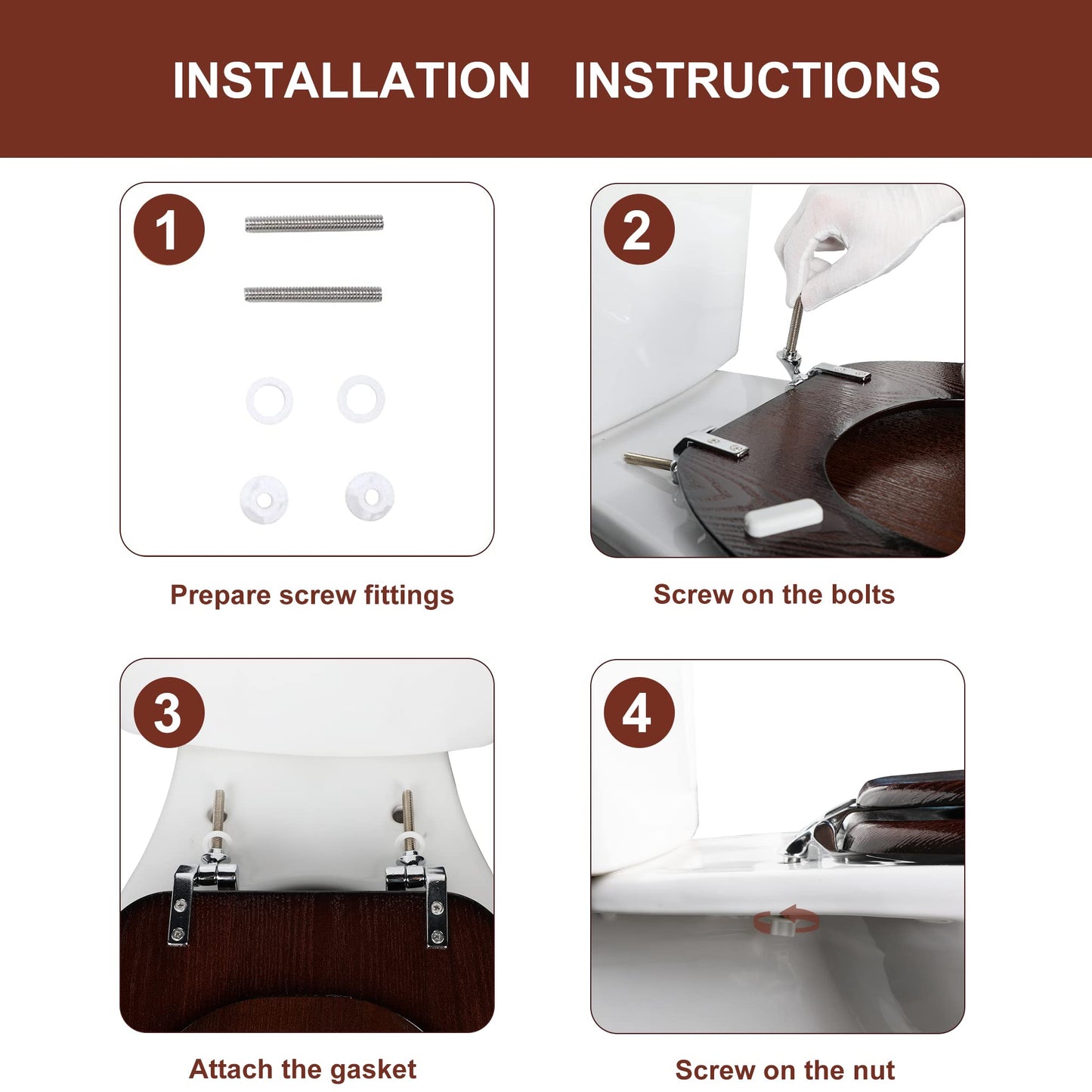 INSTALLATION INSTRUCTIONS

1

Prepare screw fittings

2

Screw on the bolts

3

Attach the gasket

4

Screw on the nut